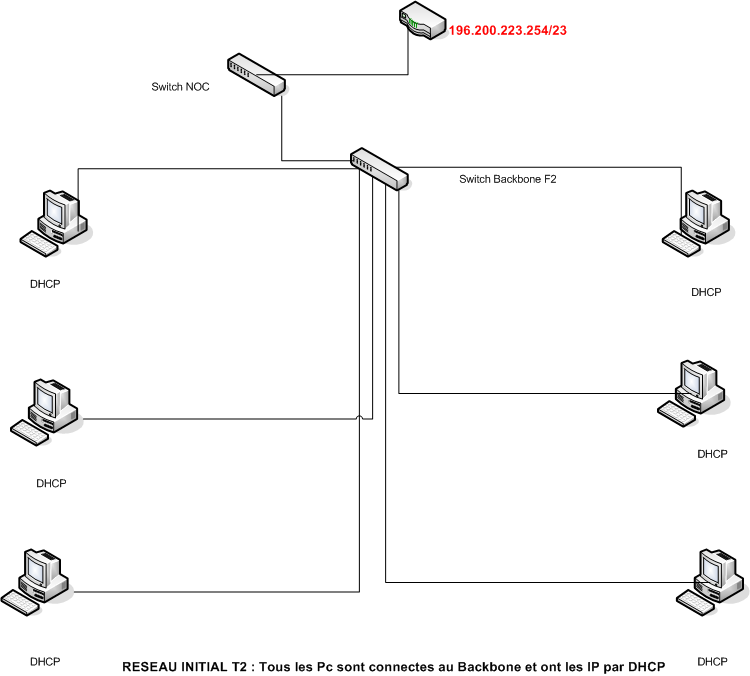 196.200.223.254/23

Switch NOC

Switch Backbone F2

DHCP

DHCP

DHCP

DHCP

DHCP

DHCP

RESEAU INITIAL T2 : Tous les Pc sont connectes au Backbone et ont les IP par DHCP